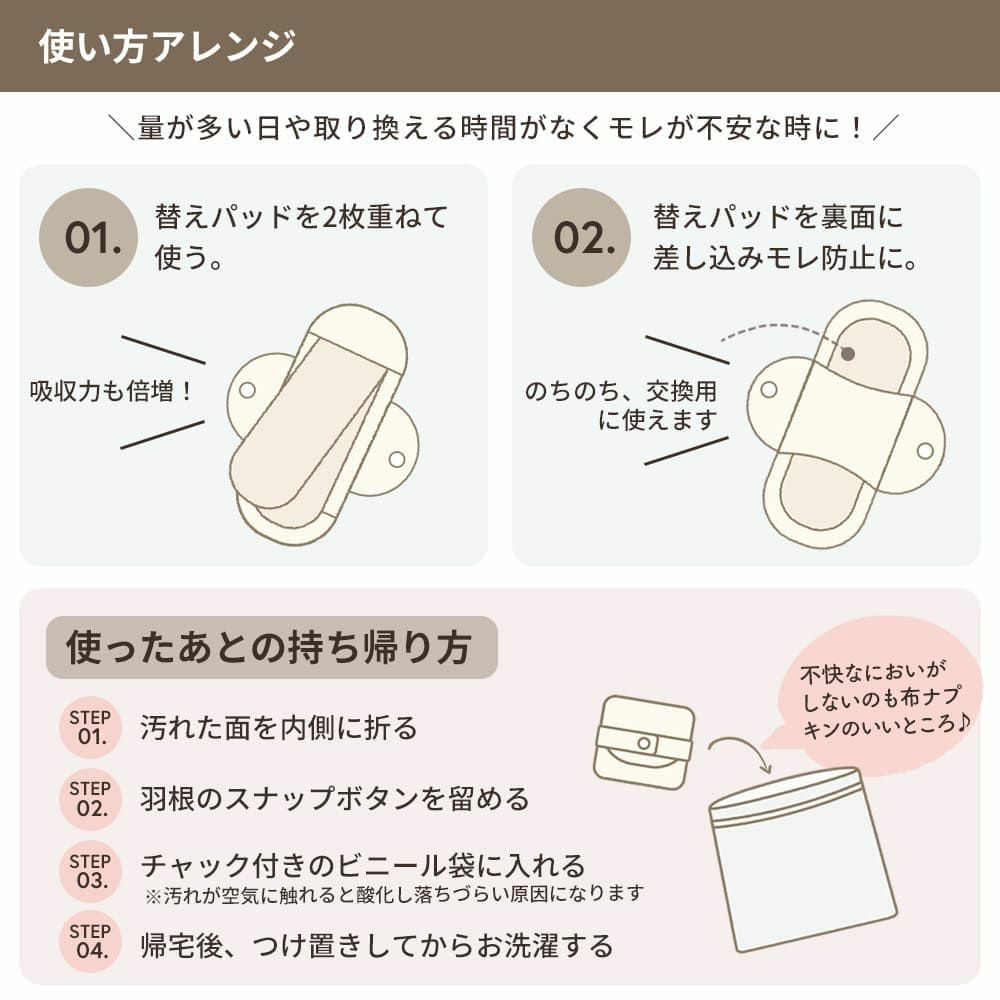 使い方アレンジ

＼量が多い日や取り換える時間がなくモレが不安な時に！／

01. 替えパッドを2枚重ねて使う。

吸収力も倍増！

02. 替えパッドを裏面に差し込みモレ防止に。

のちのち、交換用に使えます

使ったあとの持ち帰り方

STEP 01. 汚れた面を内側に折る

STEP 02. 羽根のスナップボタンを留める

STEP 03. チャック付きのビニール袋に入れる
※汚れが空気に触れると酸化し落ちづらい原因になります

STEP 04. 帰宅後、つけ置きしてからお洗濯する

不快なにおいがしないのも布ナプキンのいいところ♪