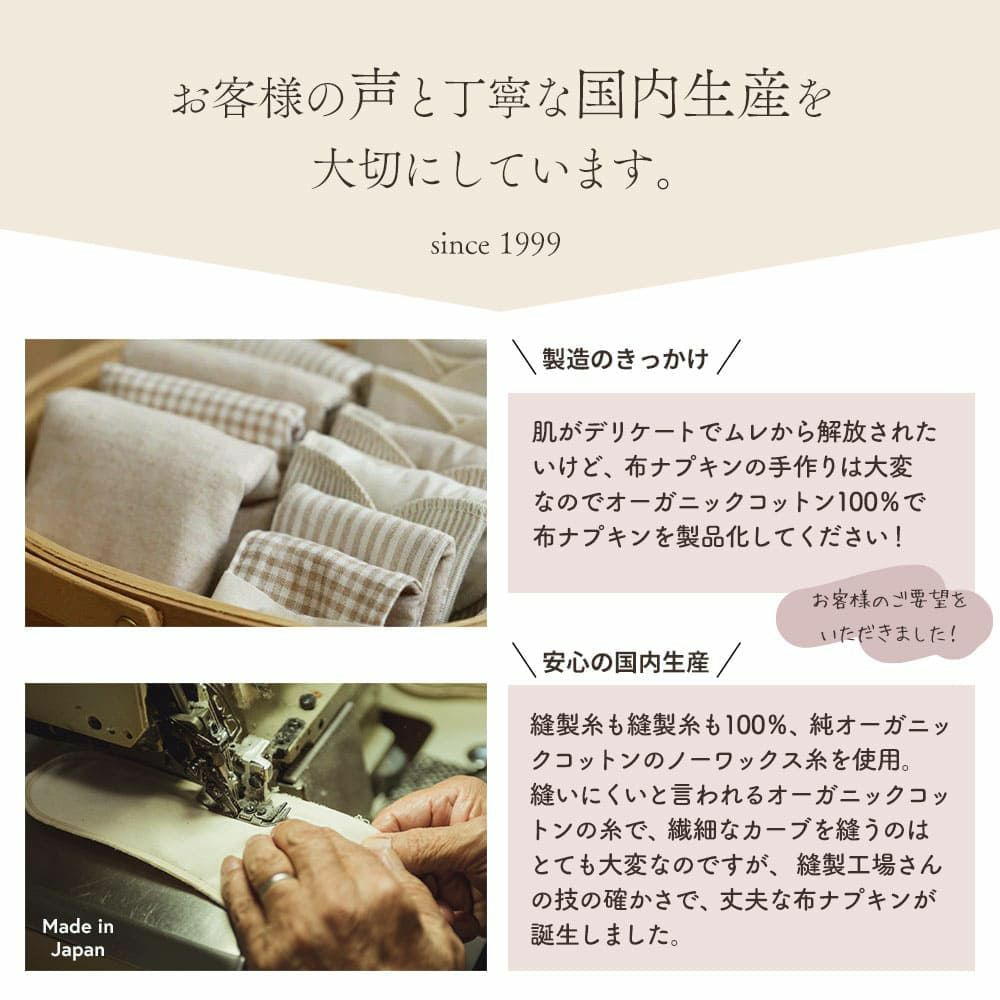 お客様の声と丁寧な国内生産を大切にしています。

since 1999

＼製造のきっかけ／

肌がデリケートでムレから解放されたいけど、布ナプキンの手作りは大変なのでオーガニックコットン100%で布ナプキンを製品化してください！

お客様のご要望をいただきました！

＼安心の国内生産／

縫製糸も縫製糸も100%、純オーガニックコットンのノーワックス糸を使用。縫いにくいと言われるオーガニックコットンの糸で、繊細なカーブを縫うのはとても大変なのですが、縫製工場さんの技の確かさで、丈夫な布ナプキンが誕生しました。

Made in Japan