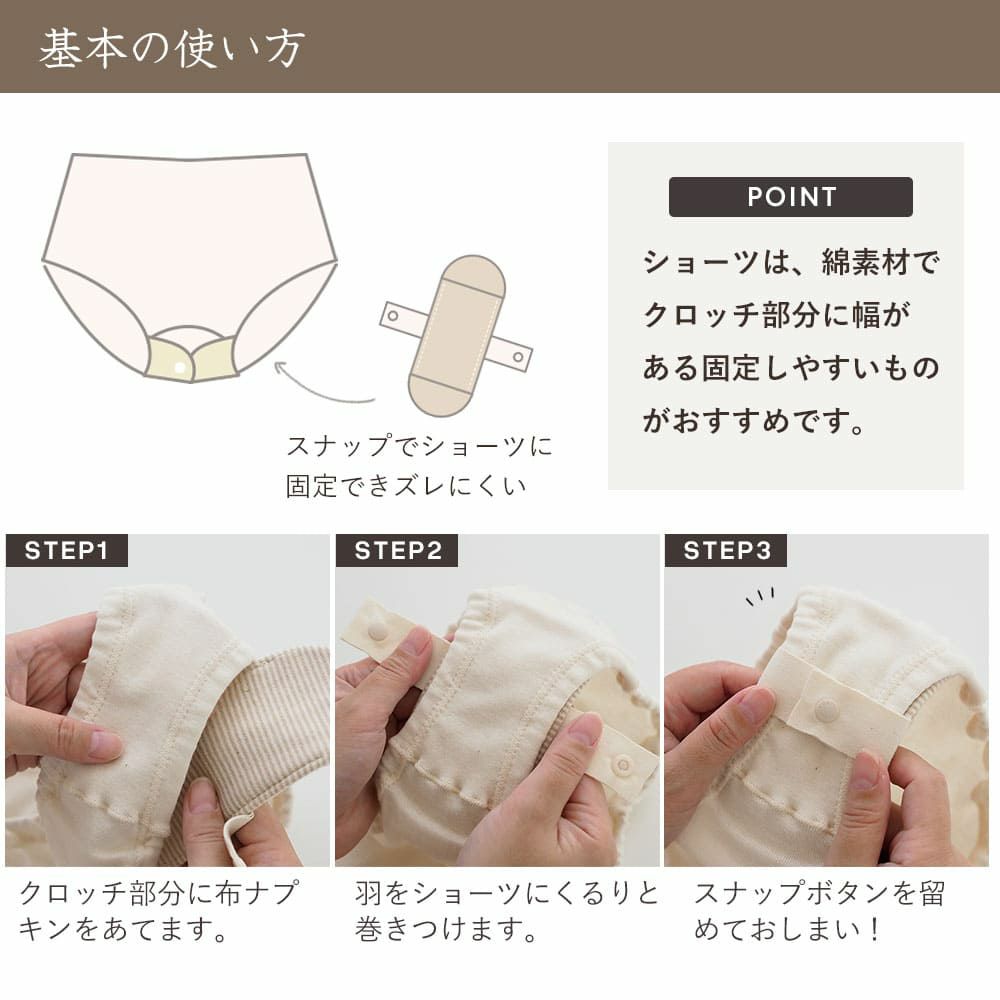 基本の使い方

スナップでショーツに固定できズレにくい

POINT

ショーツは、綿素材でクロッチ部分に幅がある固定しやすいものがおすすめです。

STEP1

クロッチ部分に布ナプキンをあてます。

STEP2

羽をショーツにくるりと巻きつけます。

STEP3

スナップボタンを留めておしまい！