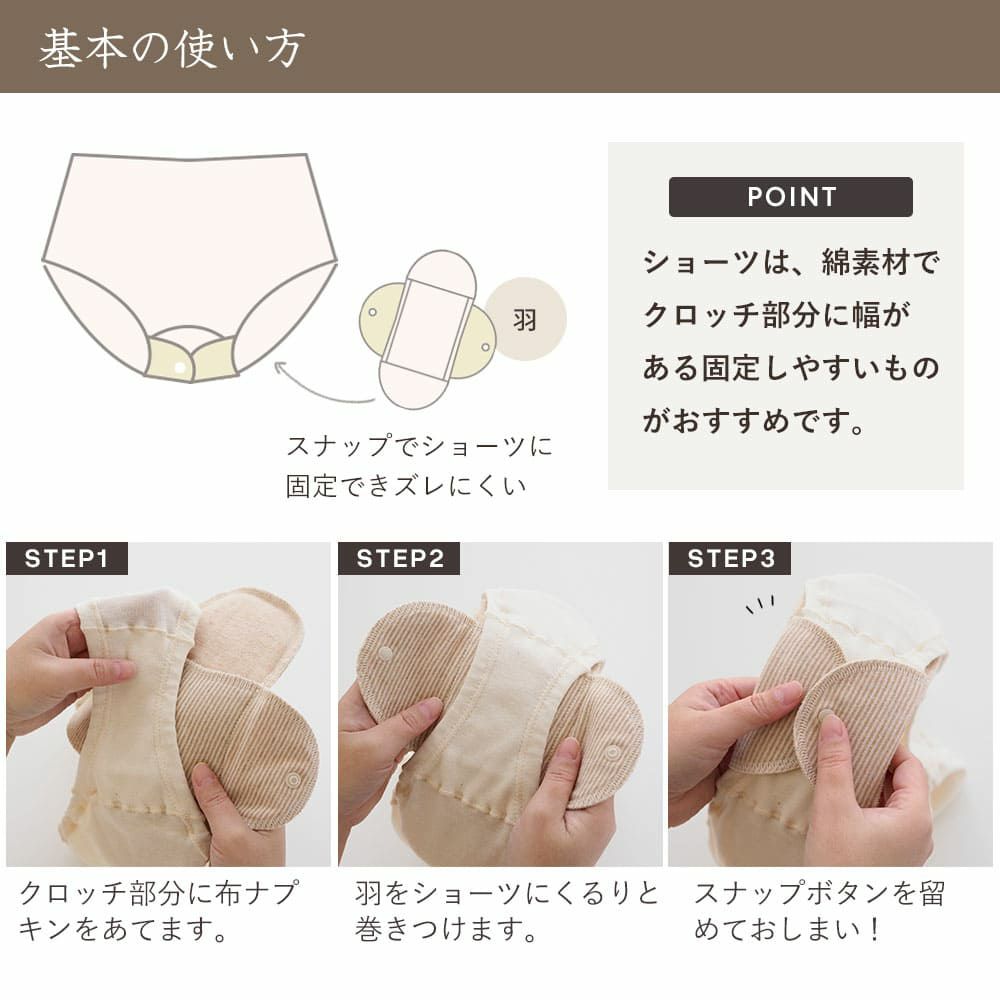 基本の使い方

羽

スナップでショーツに固定できズレにくい

POINT

ショーツは、綿素材でクロッチ部分に幅がある固定しやすいものがおすすめです。

STEP1

クロッチ部分に布ナプキンをあてます。

STEP2

羽をショーツにくるりと巻きつけます。

STEP3

スナップボタンを留めておしまい！