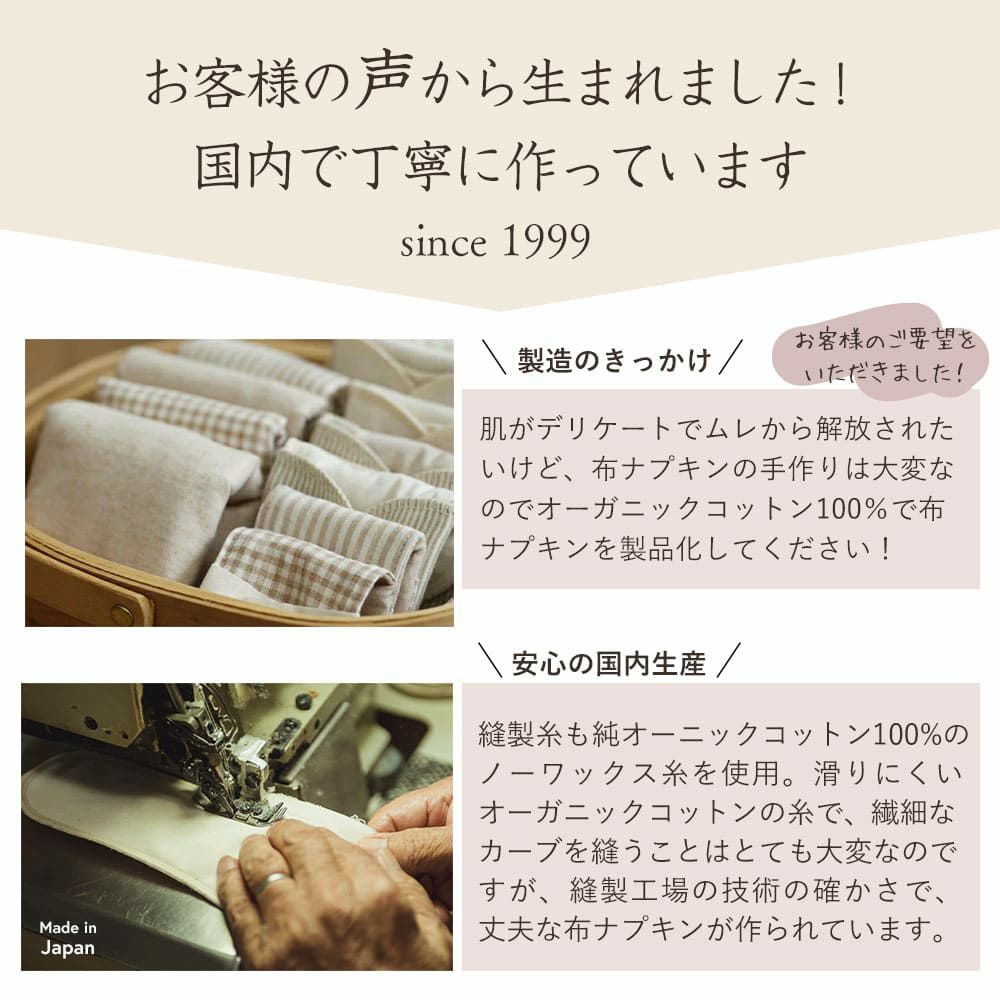 お客様の声から生まれました！
国内で丁寧に作っています
since 1999

＼ 製造のきっかけ ／

お客様のご要望をいただきました！

肌がデリケートでムレから解放されたいけど、布ナプキンの手作りは大変なのでオーガニックコットン100%で布ナプキンを製品化してください！

＼ 安心の国内生産 ／

縫製糸も純オーニックコットン100%のノーワックス糸を使用。滑りにくいオーガニックコットンの糸で、繊細なカーブを縫うことはとても大変なのですが、縫製工場の技術の確かさで、丈夫な布ナプキンが作られています。

Made in Japan