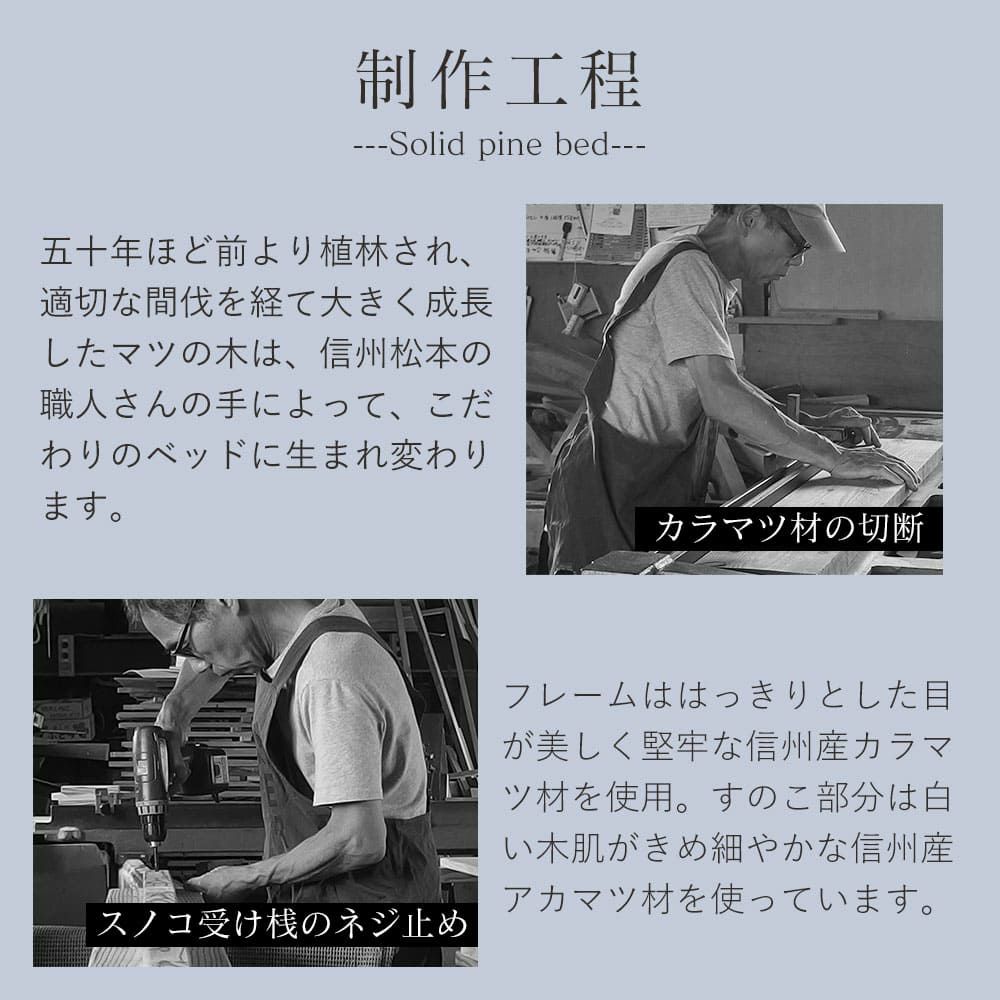 制作工程
---Solid pine bed---

五十年ほど前より植林され、適切な間伐を経て大きく成長したマツの木は、信州松本の職人さんの手によって、こだわりのベッドに生まれ変わります。

カラマツ材の切断

スノコ受け桟のネジ止め

フレームははっきりとした目が美しく堅牢な信州産カラマツ材を使用。すのこ部分は白い木肌がきめ細やかな信州産アカマツ材を使っています。