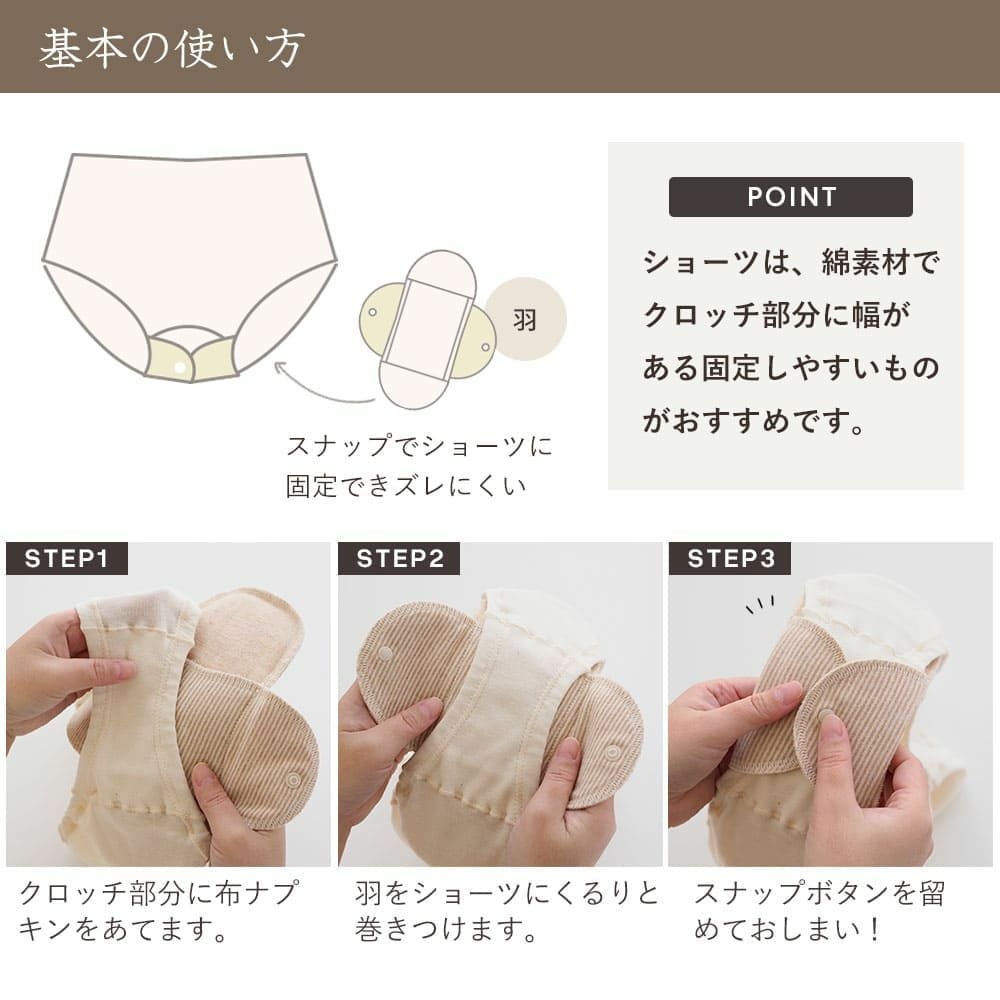 基本の使い方

羽

スナップでショーツに固定できズレにくい

POINT

ショーツは、綿素材でクロッチ部分に幅がある固定しやすいものがおすすめです。

STEP1

クロッチ部分に布ナプキンをあてます。

STEP2

羽をショーツにくるりと巻きつけます。

STEP3

スナップボタンを留めておしまい！