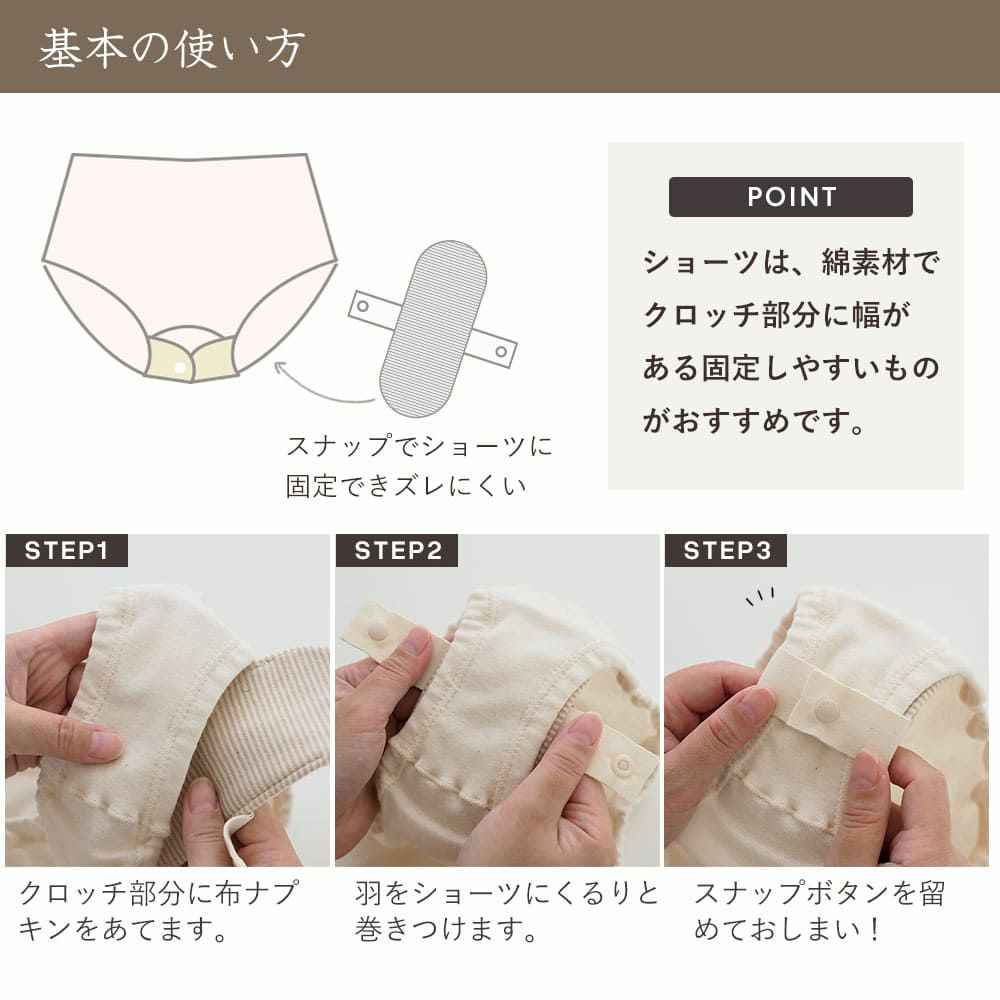 基本の使い方

スナップでショーツに固定できズレにくい

POINT

ショーツは、綿素材でクロッチ部分に幅がある固定しやすいものがおすすめです。

STEP1

クロッチ部分に布ナプキンをあてます。

STEP2

羽をショーツにくるりと巻きつけます。

STEP3

スナップボタンを留めておしまい！