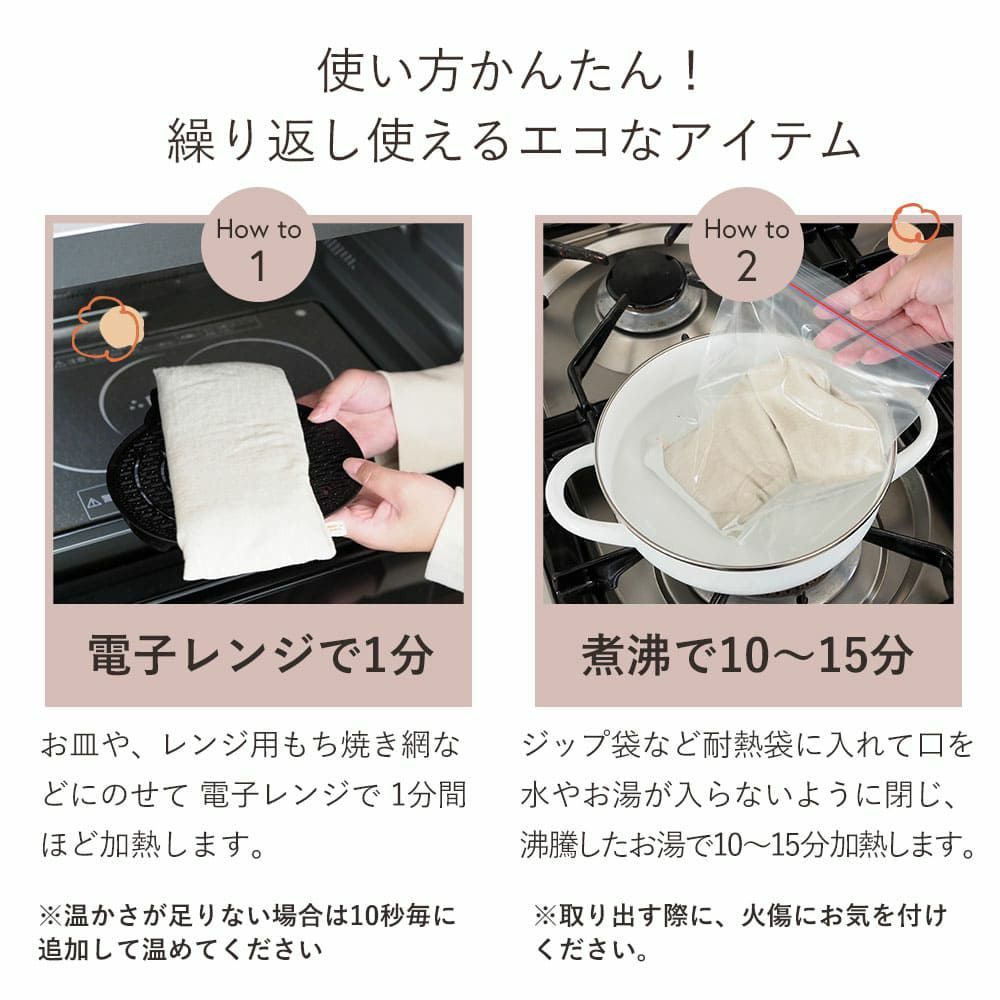 使い方かんたん！
繰り返し使えるエコなアイテム

How to
1

電子レンジで1分

お皿や、レンジ用もち焼き網などにのせて 電子レンジで 1分間ほど加熱します。

※温かさが足りない場合は10秒毎に追加して温めてください

How to
2

煮沸で10〜15分

ジップ袋など耐熱袋に入れて口を水やお湯が入らないように閉じ、沸騰したお湯で10〜15分加熱します。

※取り出す際に、火傷にお気を付けください。