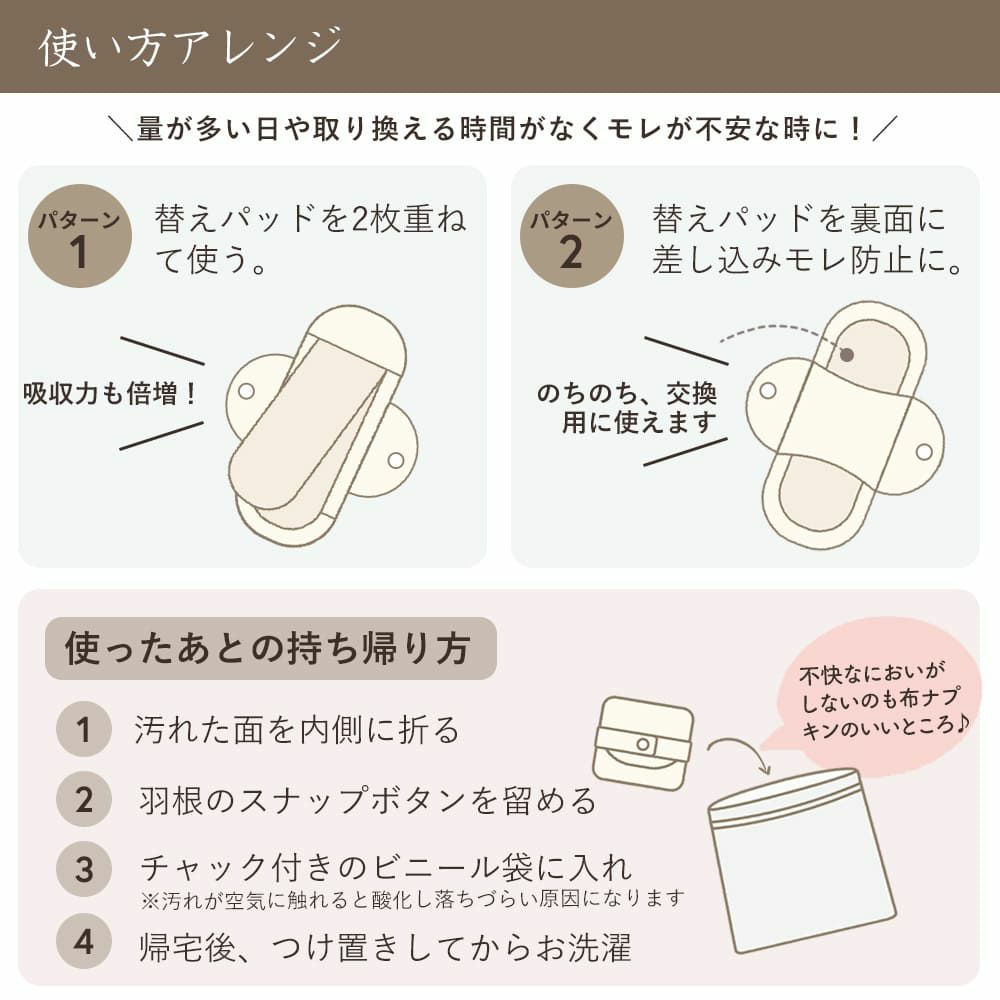 使い方アレンジ

＼量が多い日や取り換える時間がなくモレが不安な時に！／

パターン 1
替えパッドを2枚重ねて使う。

吸収力も倍増！

パターン 2
替えパッドを裏面に差し込みモレ防止に。

のちのち、交換用に使えます

使ったあとの持ち帰り方

1 汚れた面を内側に折る

2 羽根のスナップボタンを留める

3 チャック付きのビニール袋に入れ
※汚れが空気に触れると酸化し落ちづらい原因になります

4 帰宅後、つけ置きしてからお洗濯

不快なにおいがしないのも布ナプキンのいいところ♪