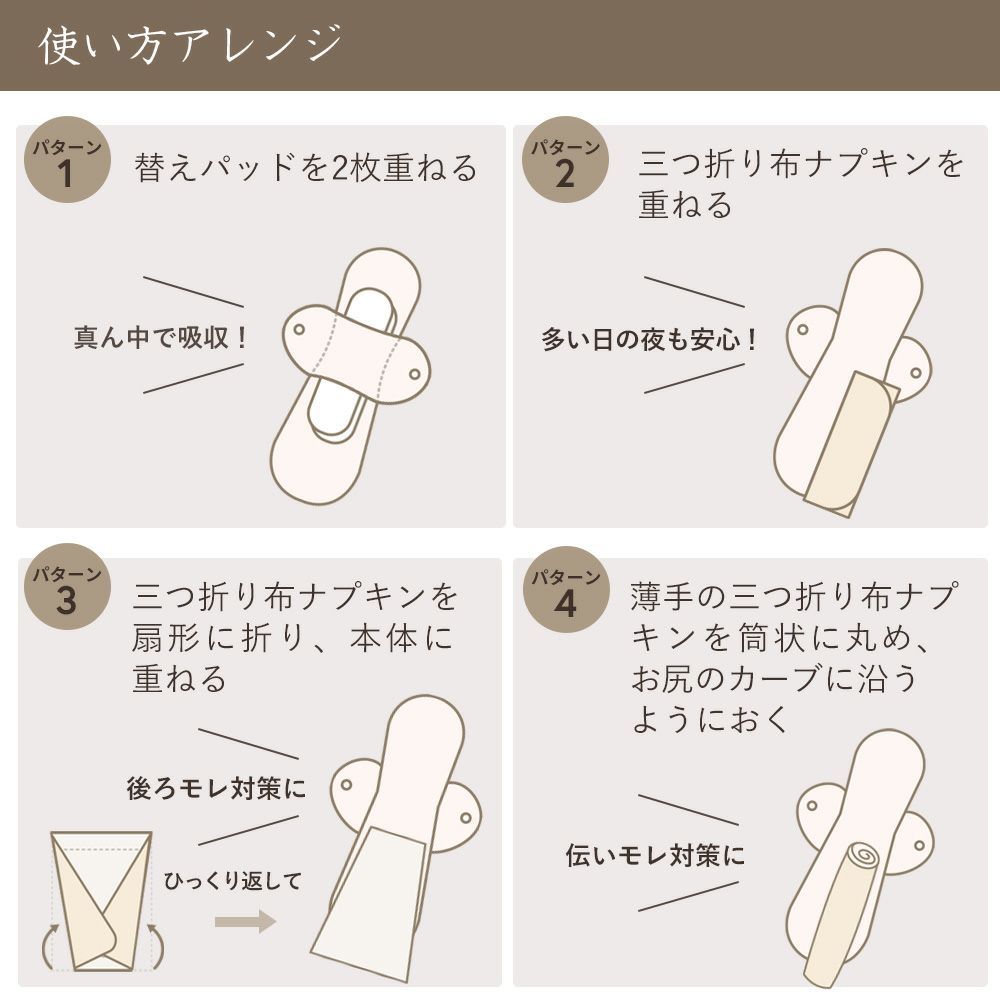 使い方アレンジ

パターン 1
替えパッドを2枚重ねる
真ん中で吸収！

パターン 2
三つ折り布ナプキンを重ねる
多い日の夜も安心！

パターン 3
三つ折り布ナプキンを扇形に折り、本体に重ねる
後ろモレ対策に
ひっくり返して

パターン 4
薄手の三つ折り布ナプキンを筒状に丸め、お尻のカーブに沿うようにおく
伝いモレ対策に